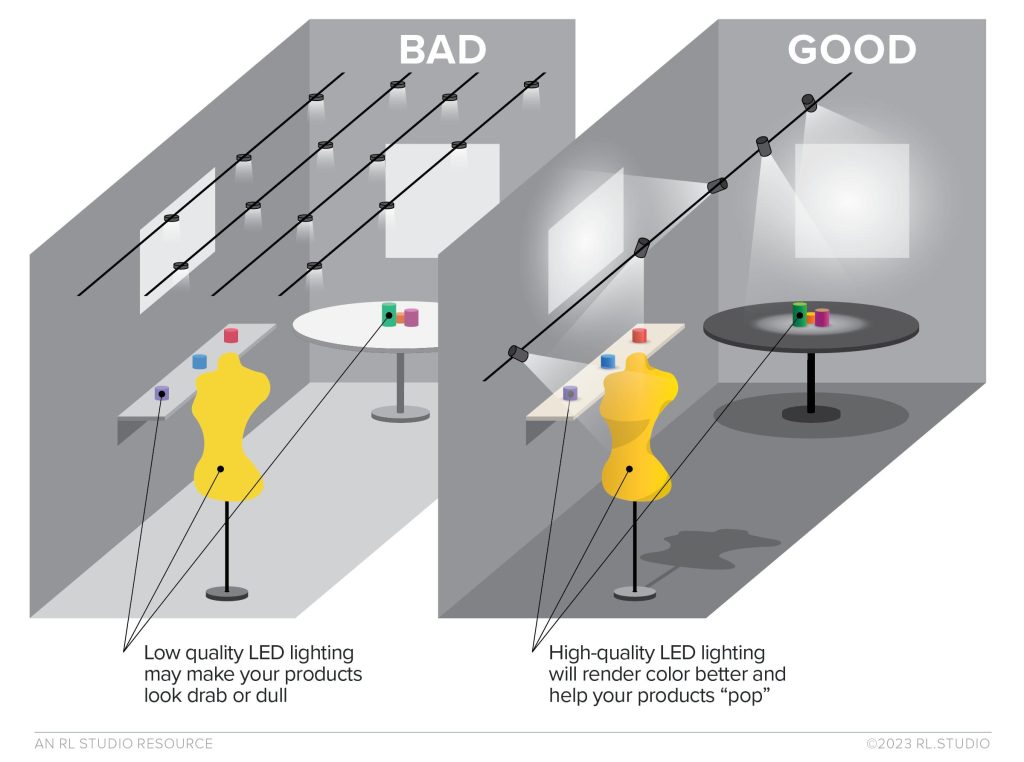 BAD

GOOD

Low quality LED lighting may make your products look drab or dull

High-quality LED lighting will render color better and help your products “pop”

AN RL STUDIO RESOURCE

©2023 RL.STUDIO